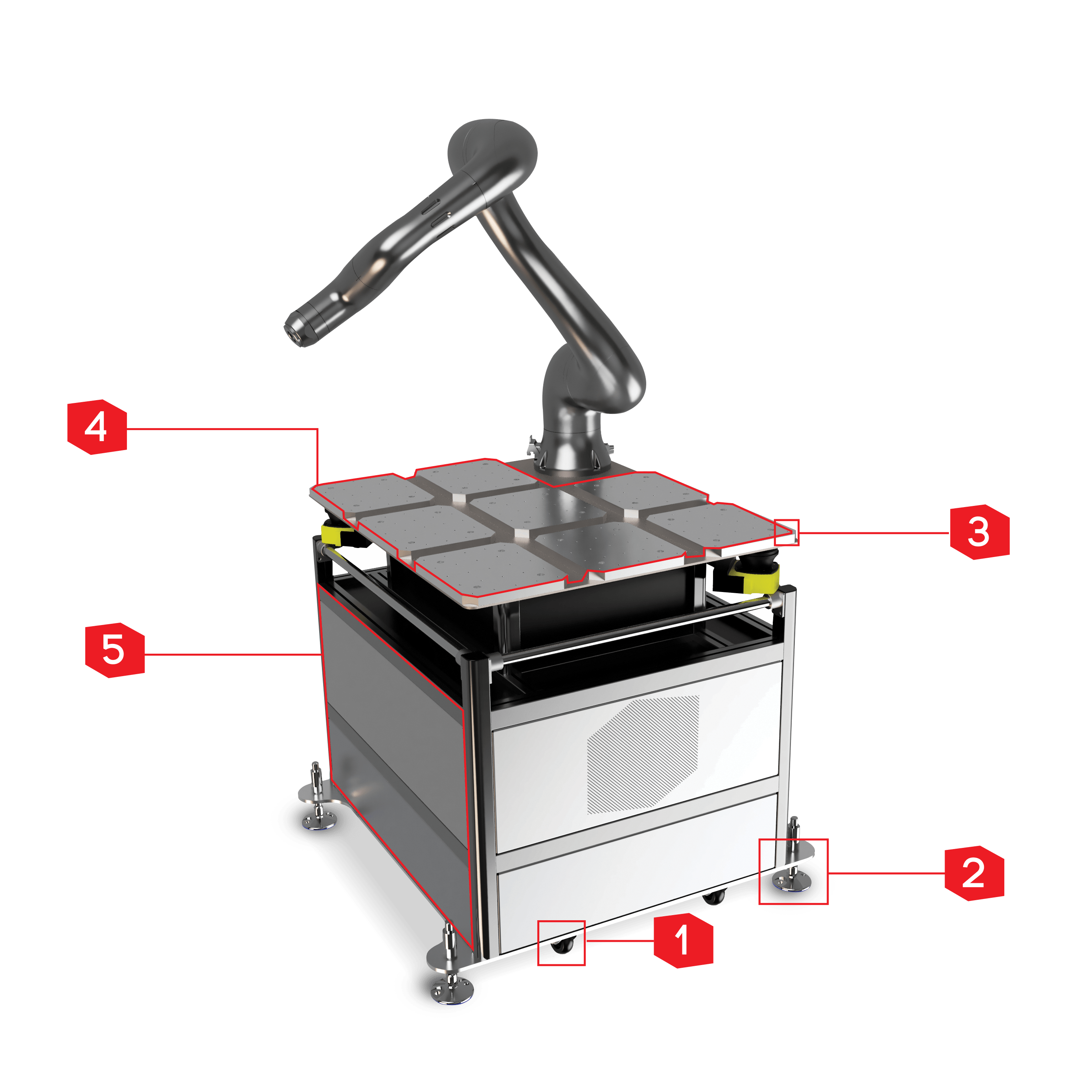 4
3
5
2
1